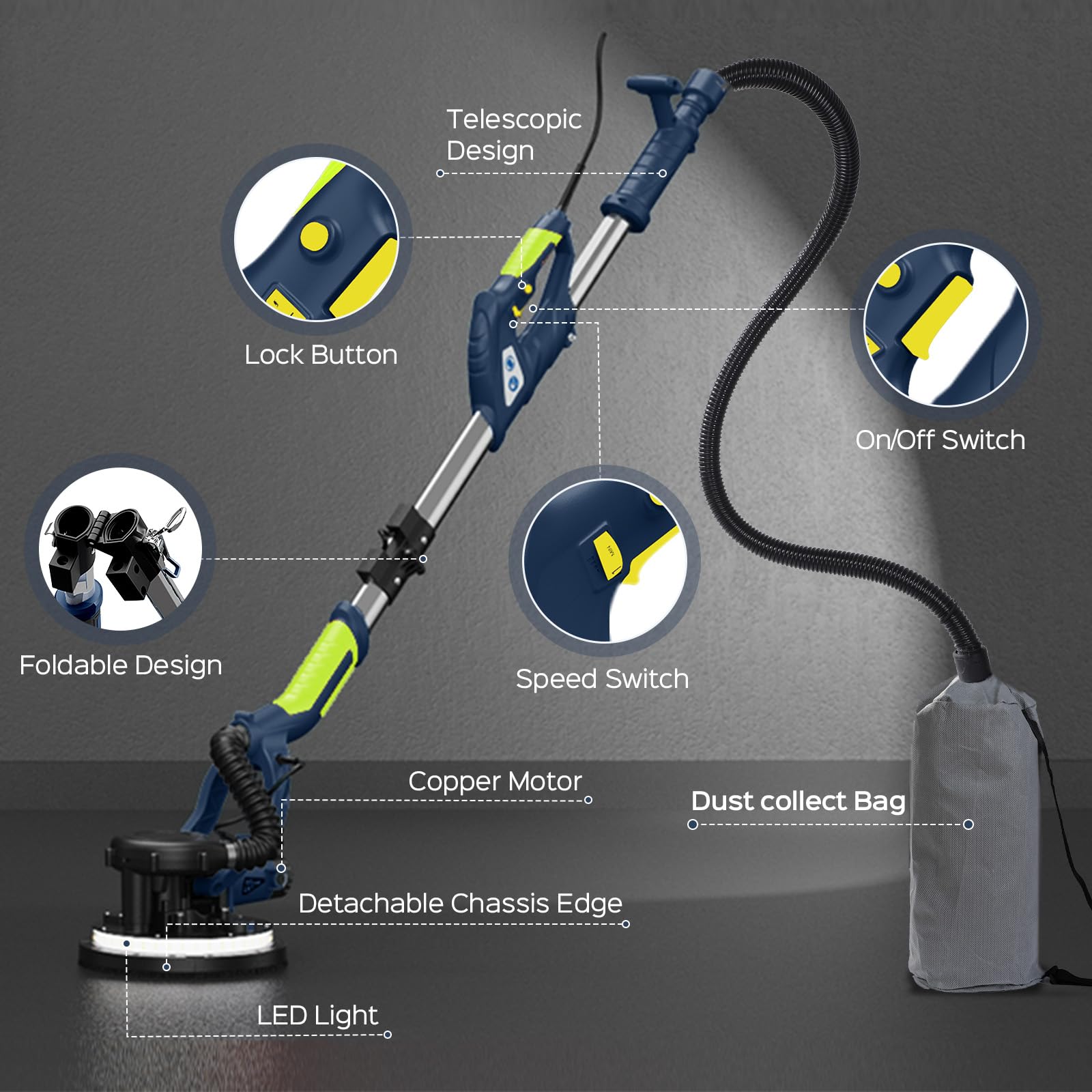 Telescopic Design

Lock Button

On/Off Switch

Foldable Design

Speed Switch

Copper Motor

Dust collect Bag

Detachable Chassis Edge

LED Light