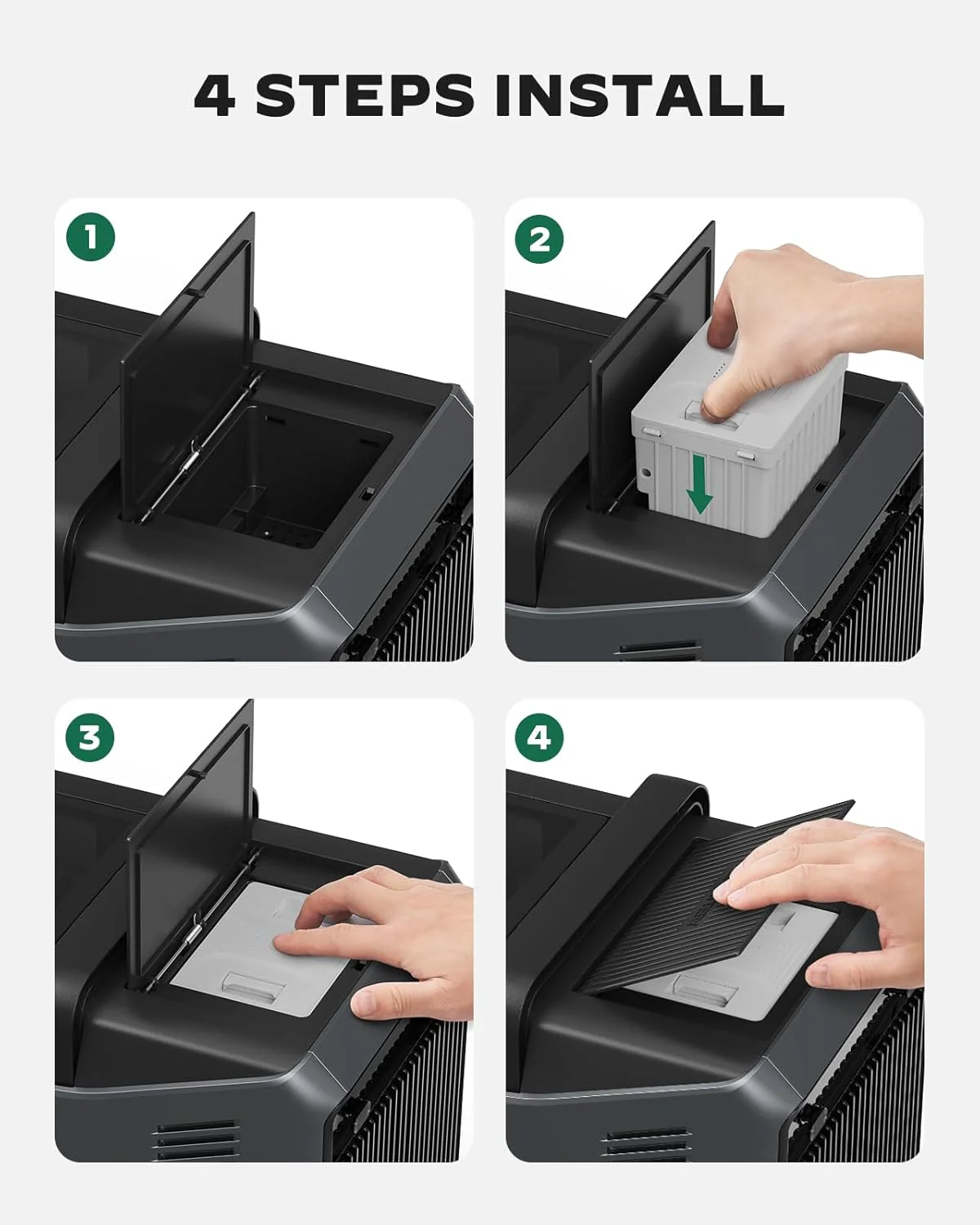 4 STEPS INSTALL

1

2

3

4