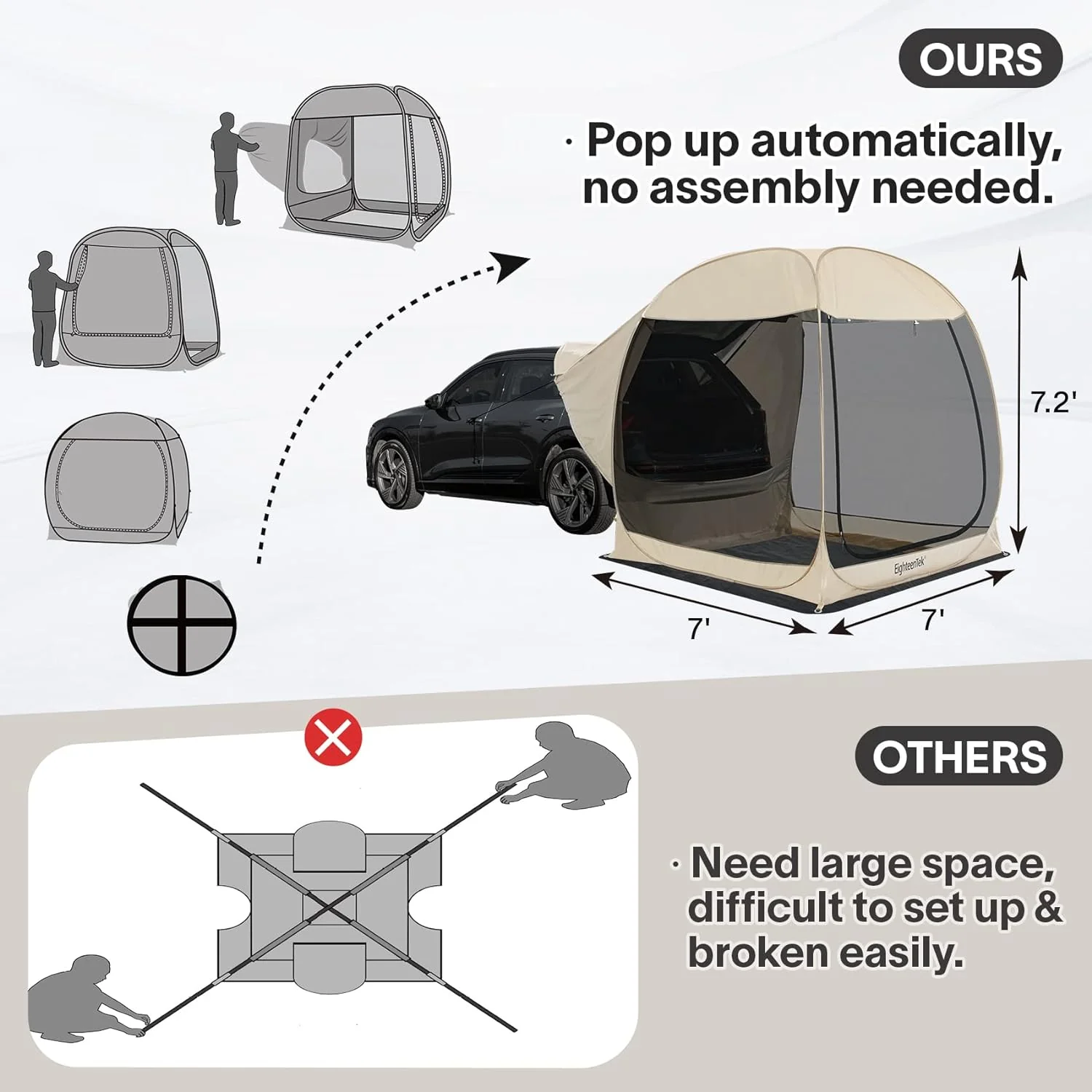 OURS

· Pop up automatically, no assembly needed.

7.2'

EighteenTek

7'

7'

OTHERS

· Need large space, difficult to set up & broken easily.