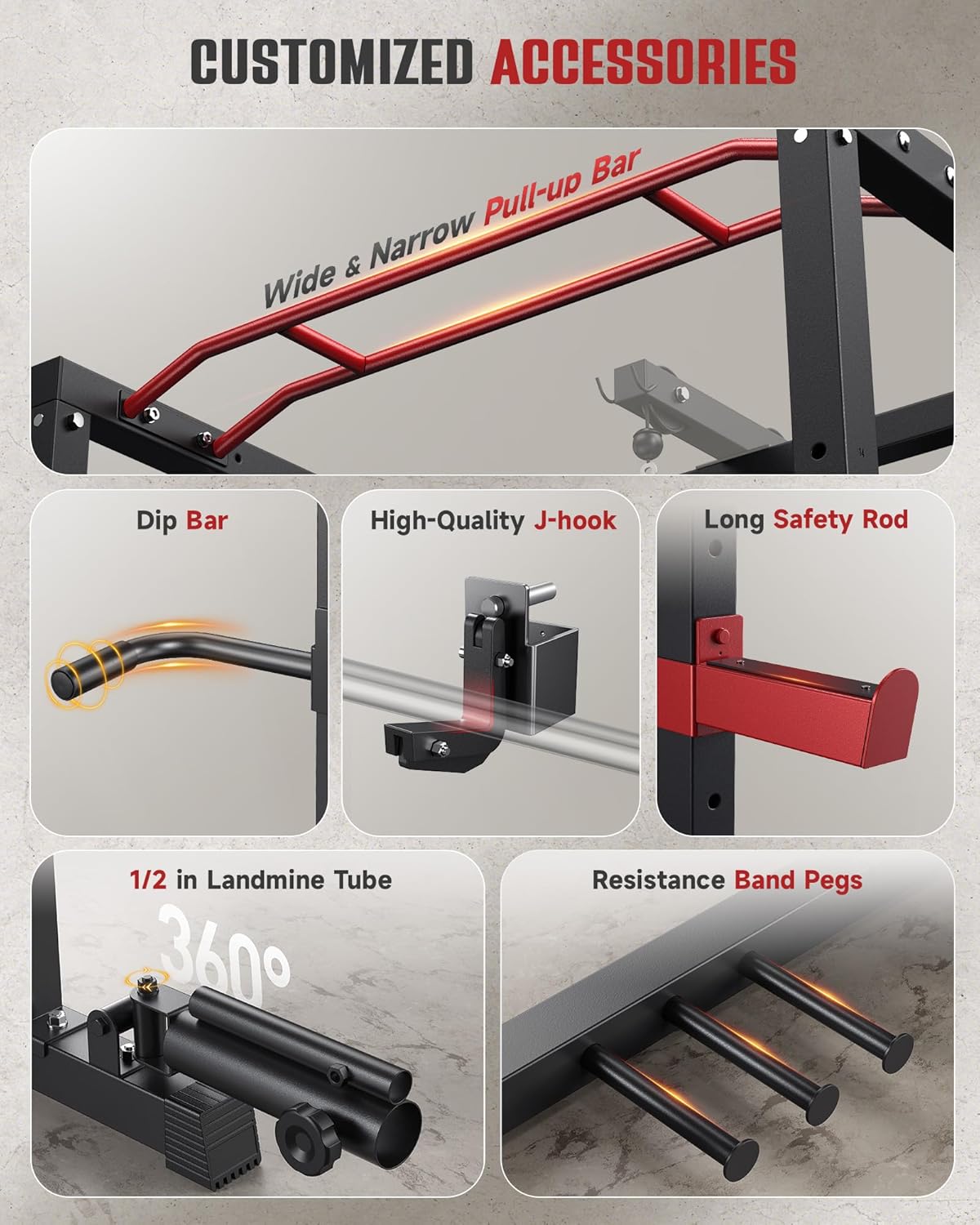 CUSTOMIZED ACCESSORIES

Wide & Narrow Pull-up Bar

Dip Bar

High-Quality J-hook

Long Safety Rod

1/2 in Landmine Tube

360°

Resistance Band Pegs