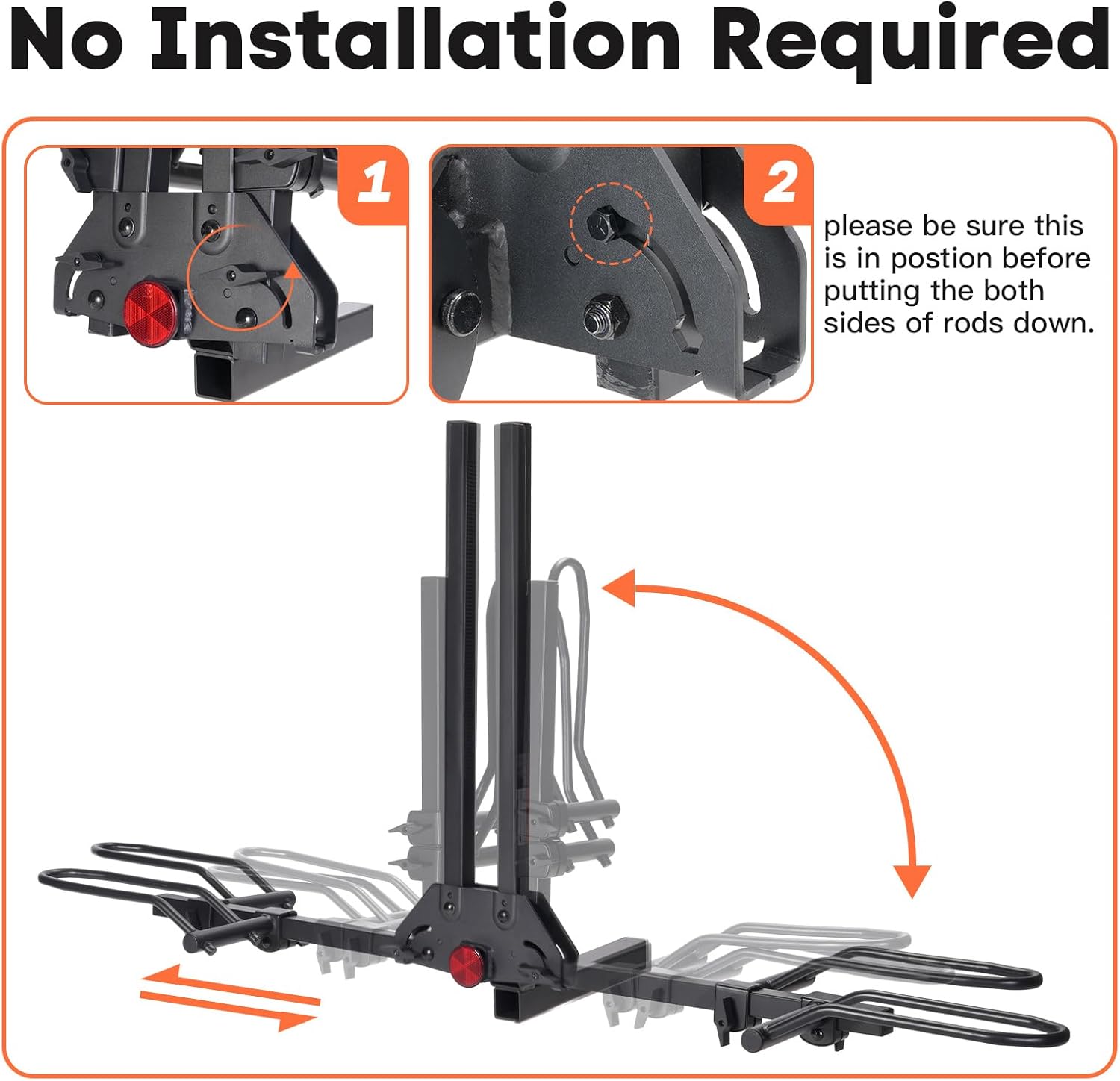 No Installation Required

1

2

please be sure this is in postion before putting the both sides of rods down.