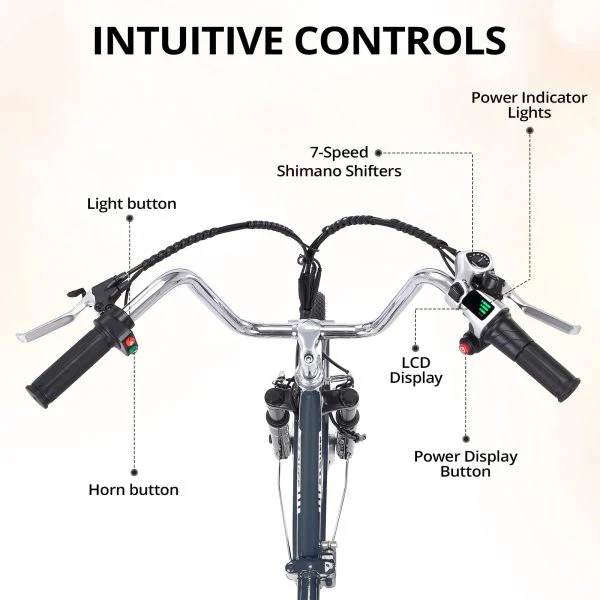 INTUITIVE CONTROLS

Power Indicator Lights

7-Speed Shimano Shifters

Light button

LCD Display

Power Display Button

Horn button