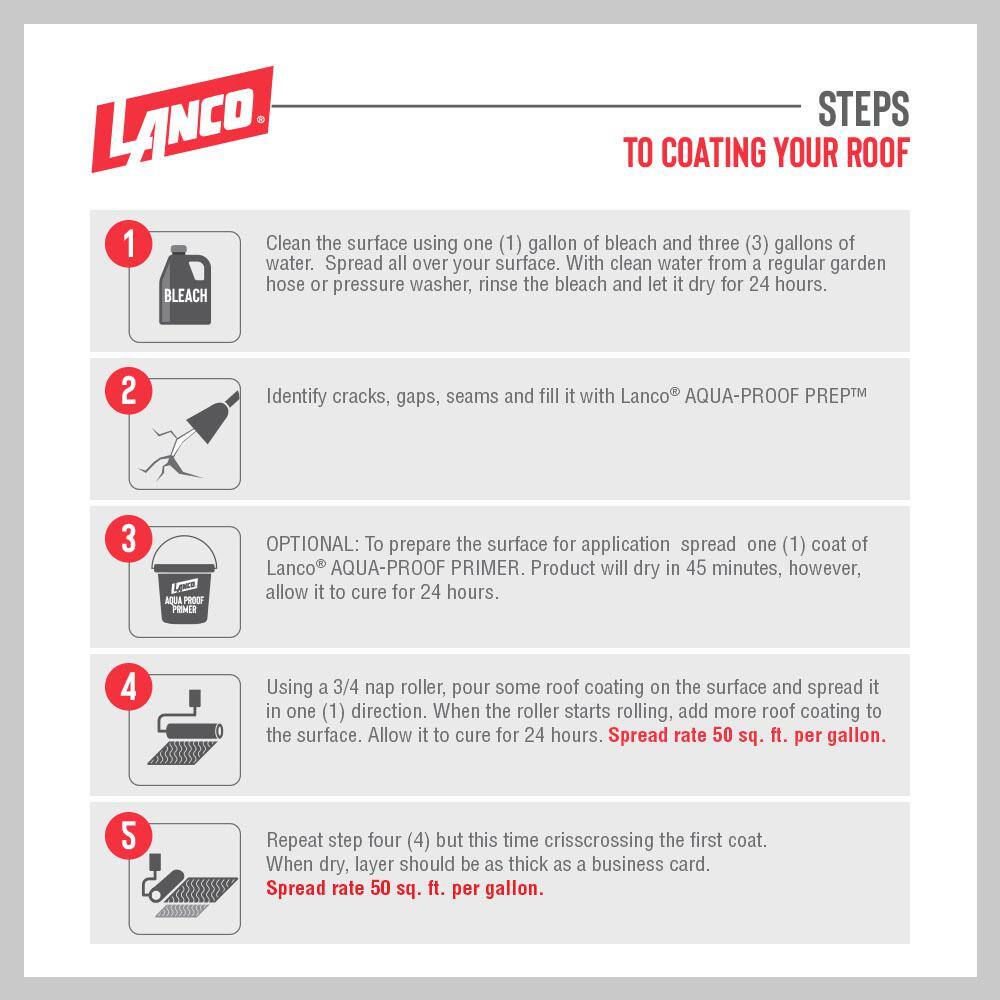 LANCO®

STEPS
TO COATING YOUR ROOF

1

BLEACH

Clean the surface using one (1) gallon of bleach and three (3) gallons of water. Spread all over your surface. With clean water from a regular garden hose or pressure washer, rinse the bleach and let it dry for 24 hours.

2

Identify cracks, gaps, seams and fill it with Lanco® AQUA-PROOF PREP™

3

LANCO
AQUA PROOF
PRIMER

OPTIONAL: To prepare the surface for application spread one (1) coat of Lanco® AQUA-PROOF PRIMER. Product will dry in 45 minutes, however, allow it to cure for 24 hours.

4

Using a 3/4 nap roller, pour some roof coating on the surface and spread it in one (1) direction. When the roller starts rolling, add more roof coating to the surface. Allow it to cure for 24 hours. Spread rate 50 sq. ft. per gallon.

5

Repeat step four (4) but this time crisscrossing the first coat.
When dry, layer should be as thick as a business card.
Spread rate 50 sq. ft. per gallon.