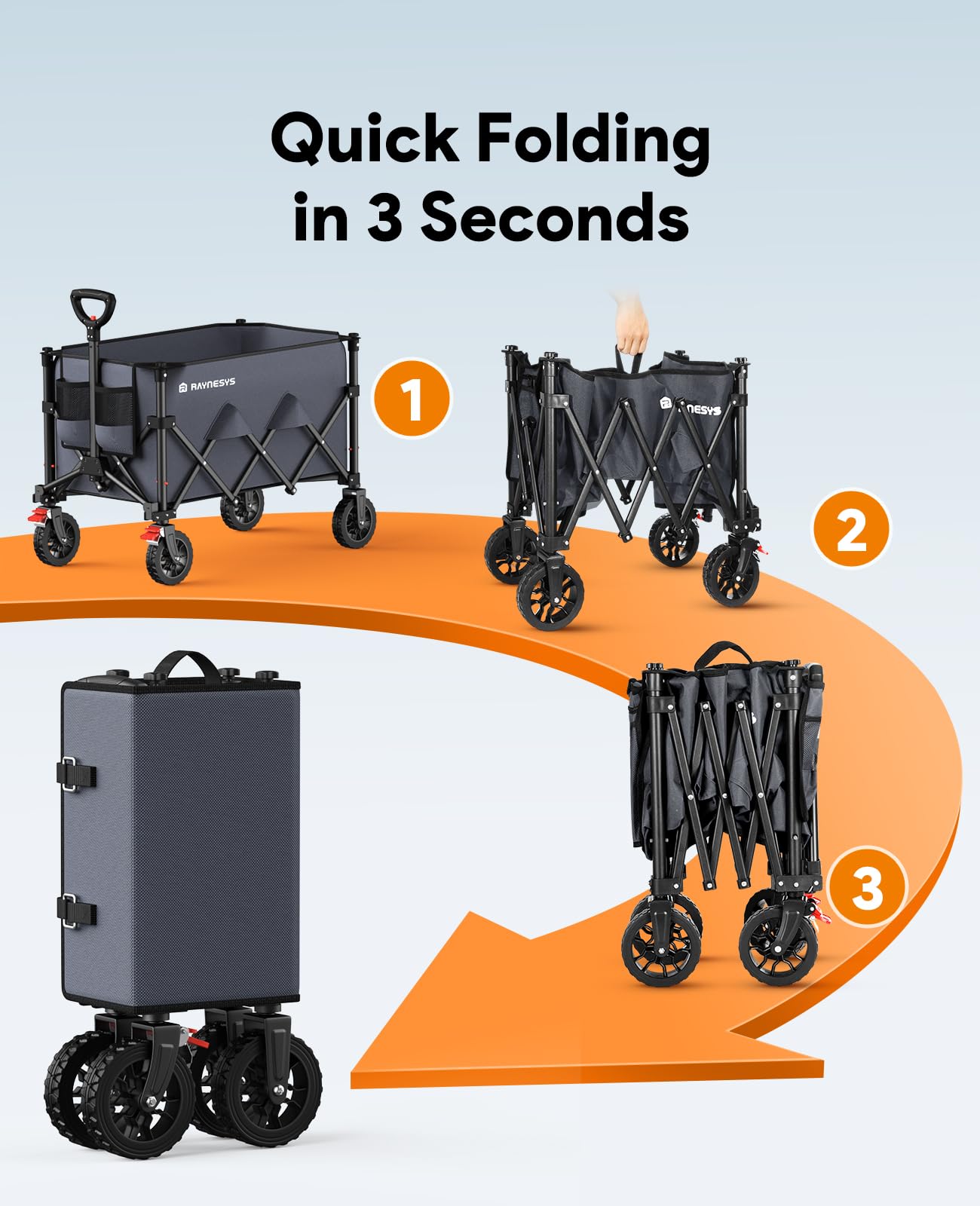 Quick Folding in 3 Seconds

RAYNESYS

1

RAYNESYS

2

3