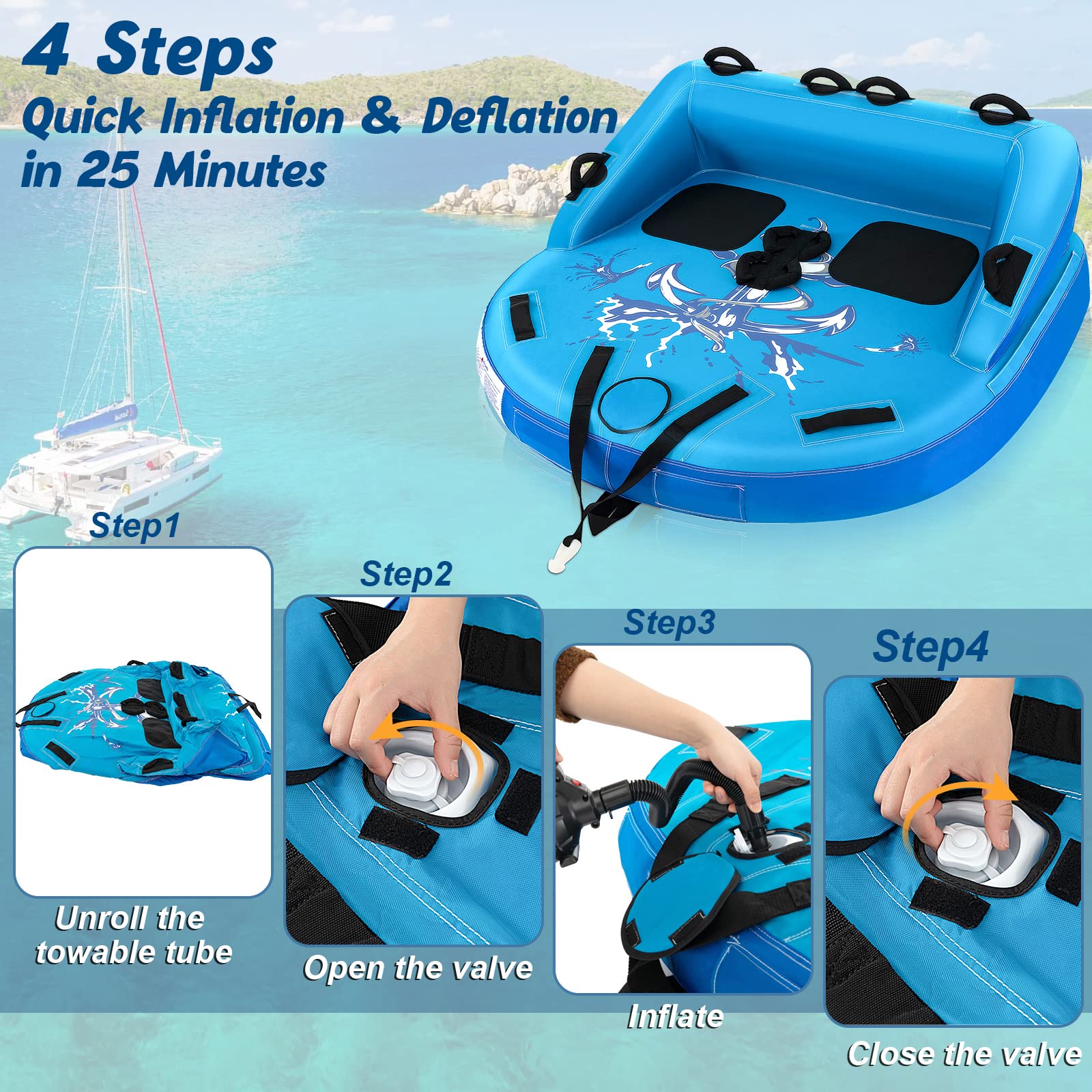 4 Steps
Quick Inflation & Deflation in 25 Minutes

Step1
Unroll the towable tube

Step2
Open the valve

Step3
Inflate

Step4
Close the valve