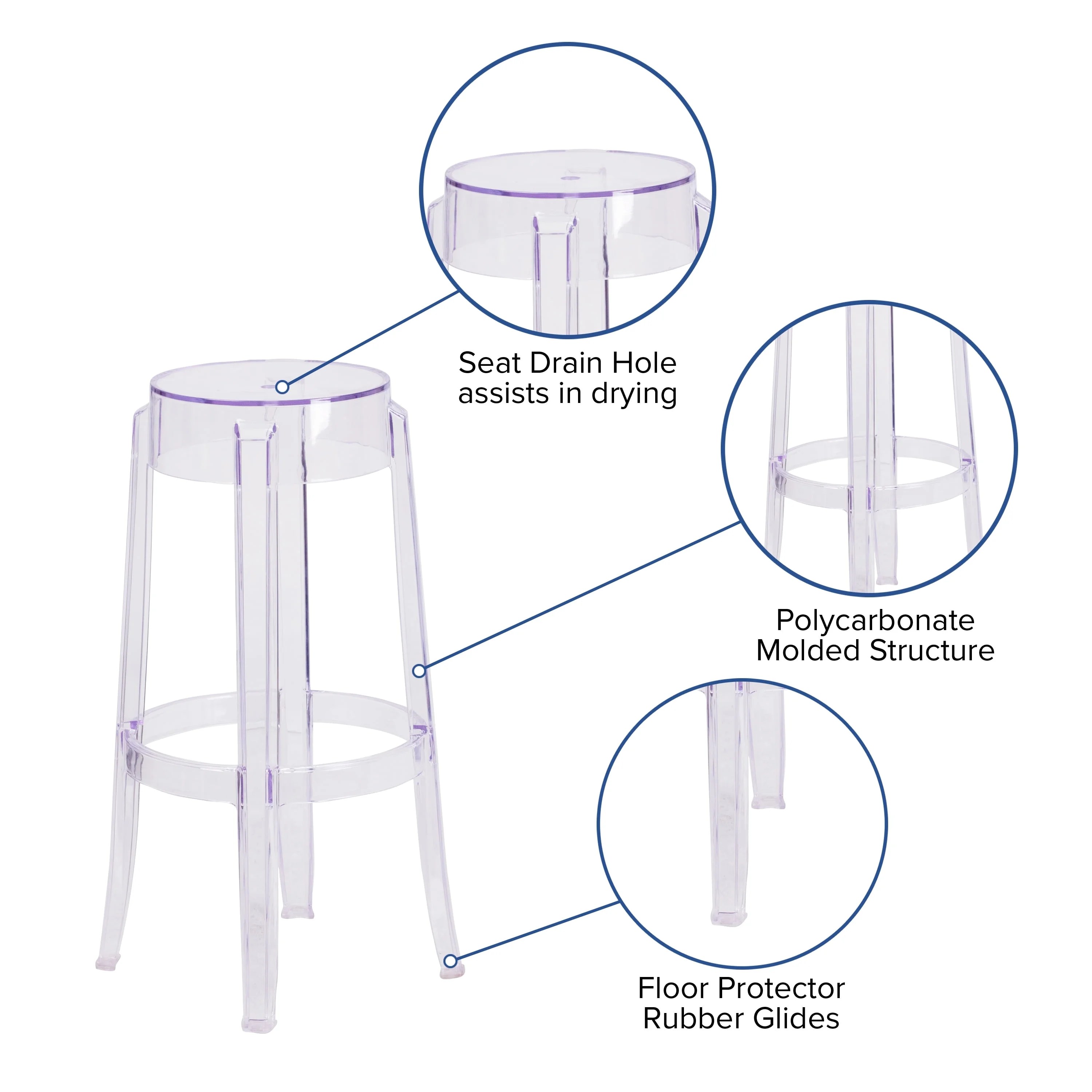 Seat Drain Hole
assists in drying

Polycarbonate
Molded Structure

Floor Protector
Rubber Glides