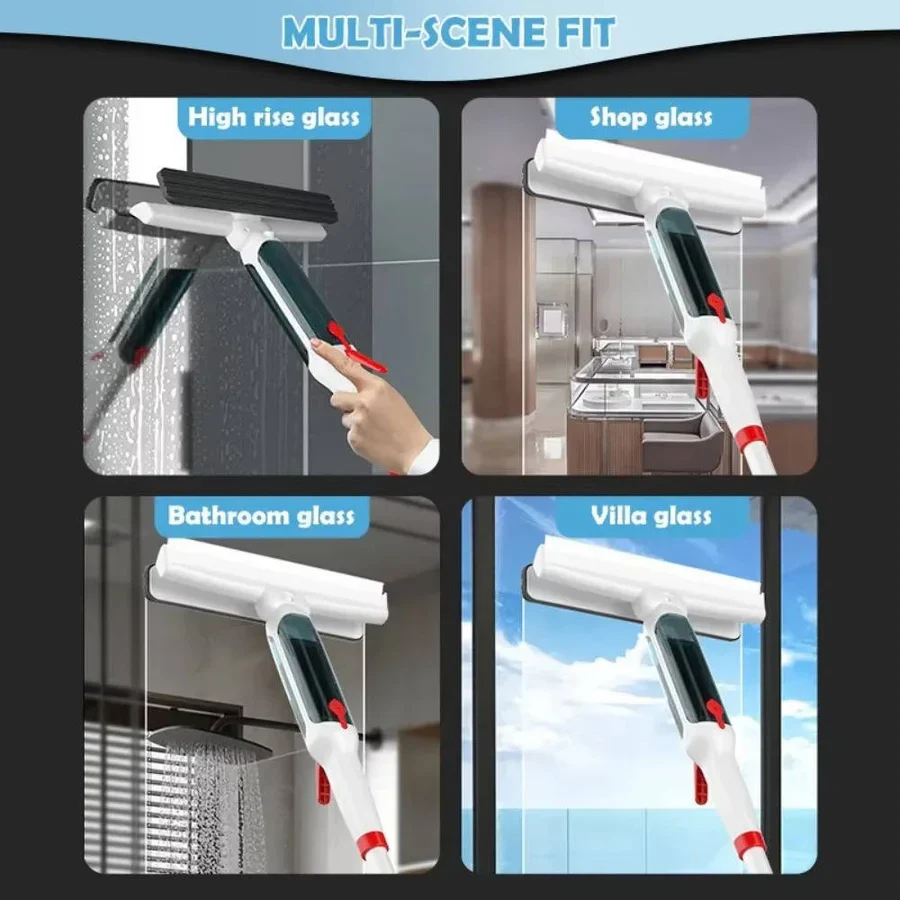 MULTI-SCENE FIT

High rise glass

Shop glass

Bathroom glass

Villa glass