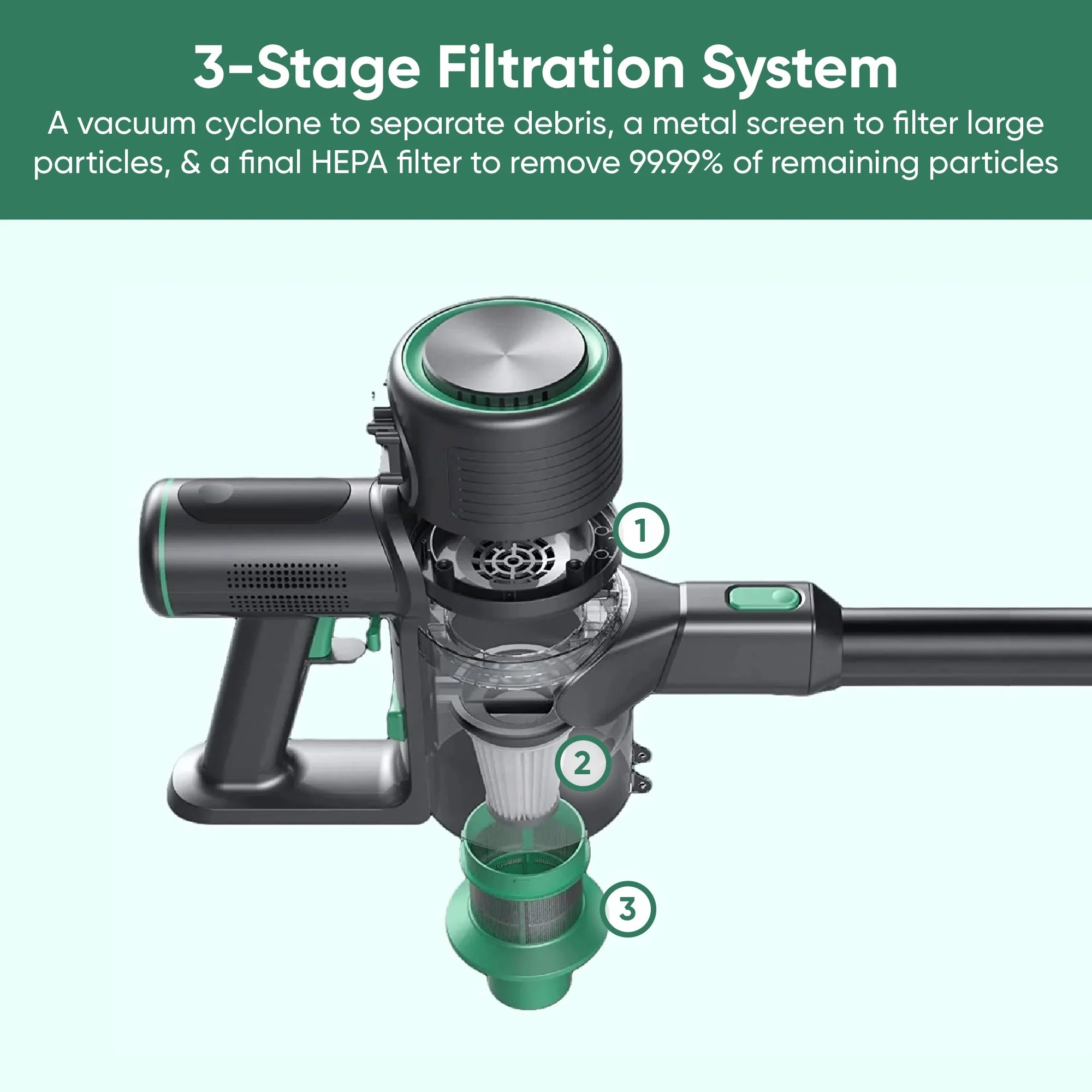 3-Stage Filtration System

A vacuum cyclone to separate debris, a metal screen to filter large particles, & a final HEPA filter to remove 99.99% of remaining particles

1

2

3