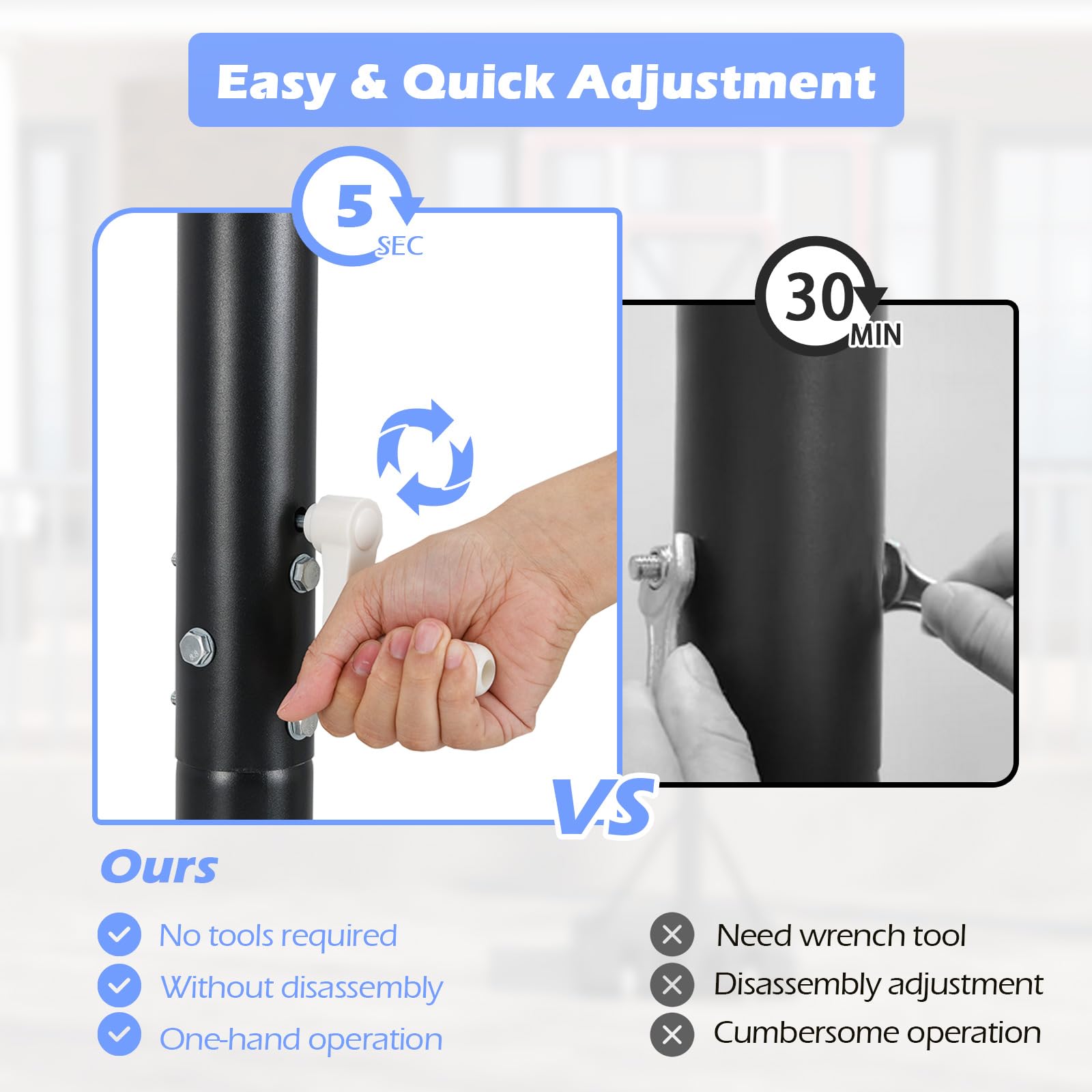 Easy & Quick Adjustment

5 SEC

30 MIN

VS

Ours

No tools required
Without disassembly
One-hand operation

Need wrench tool
Disassembly adjustment
Cumbersome operation