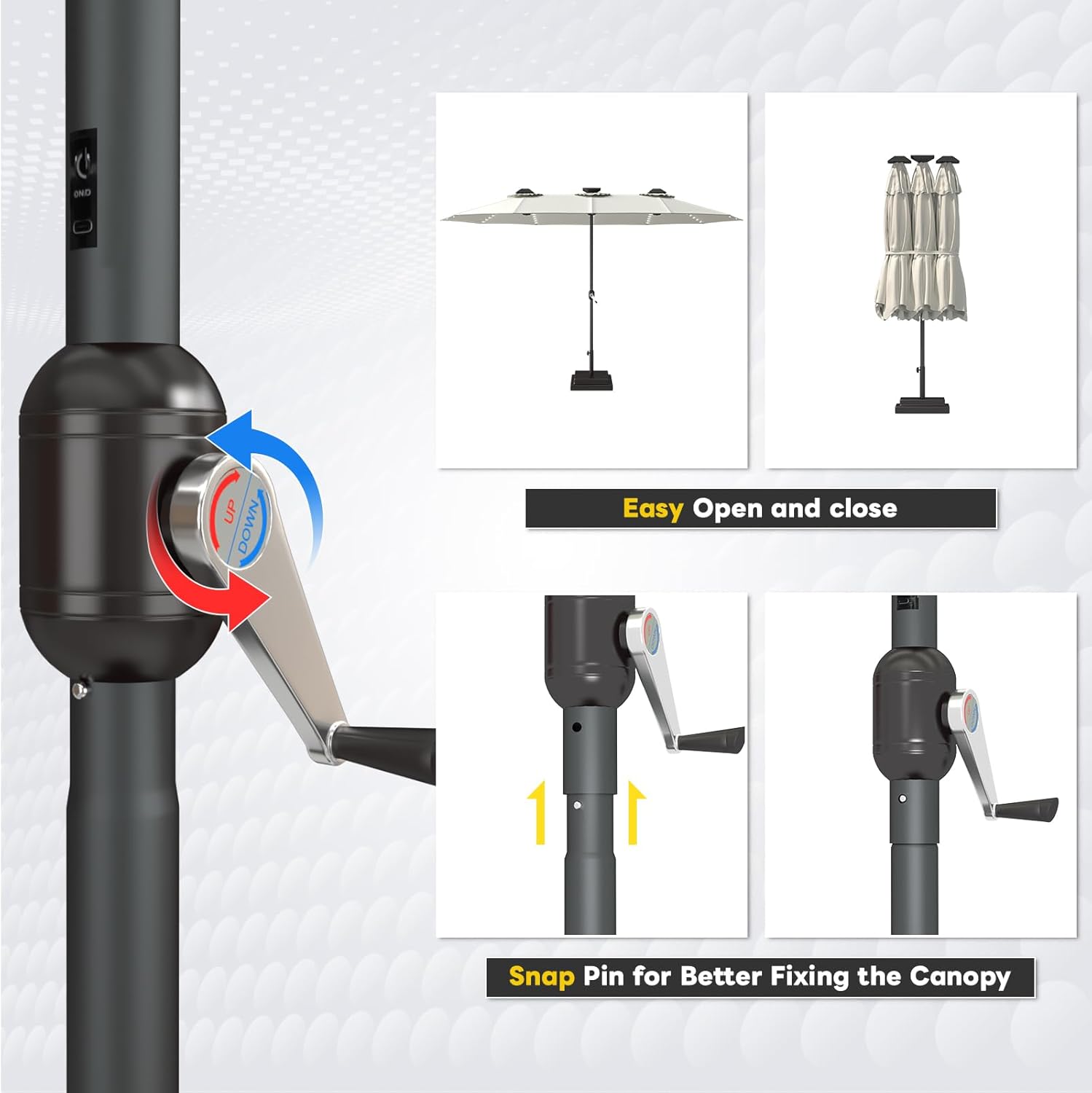 ON/O

UP
DOWN

Easy Open and close

Snap Pin for Better Fixing the Canopy