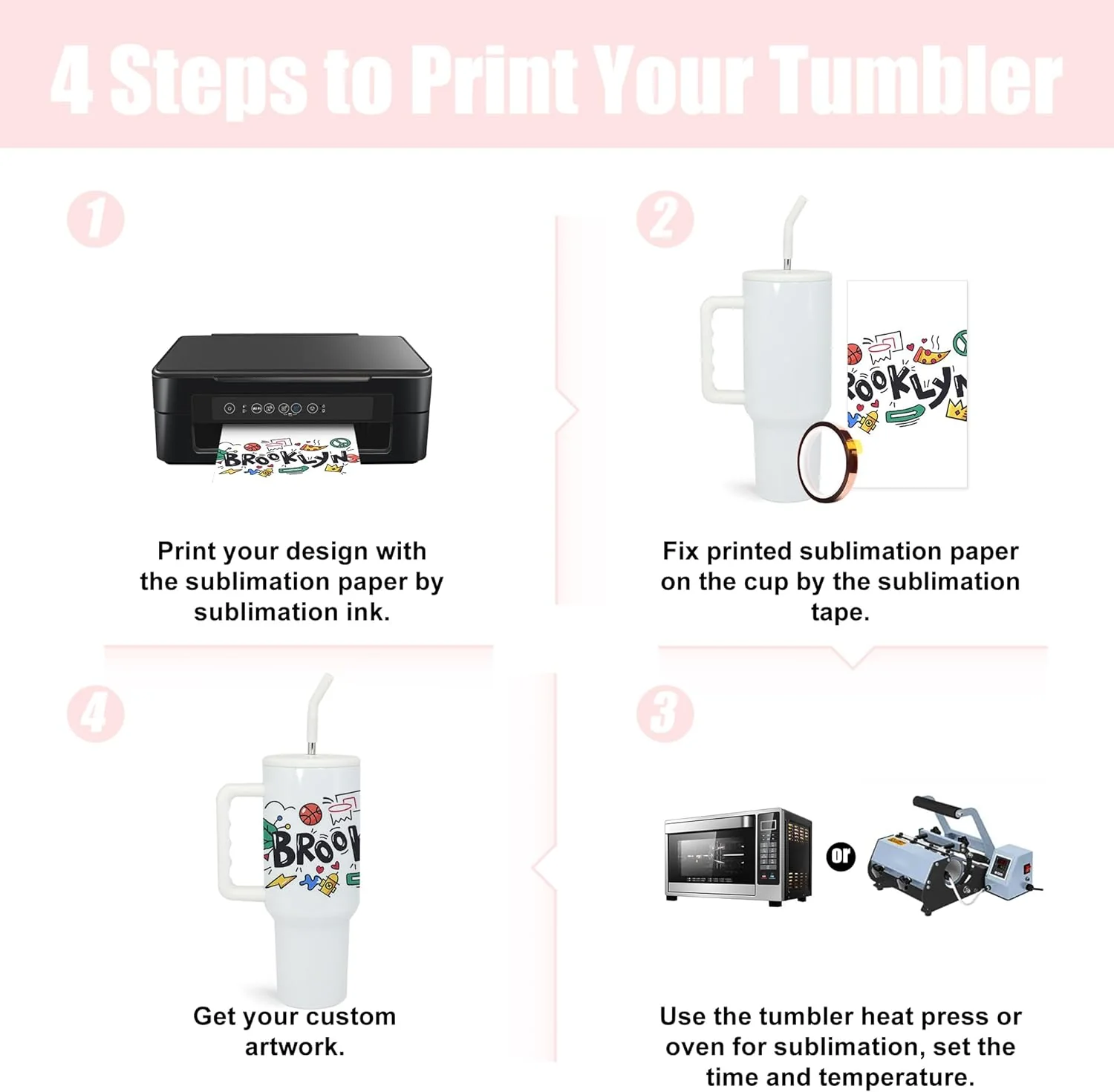 4 Steps to Print Your Tumbler

1

BROOKLYN

Print your design with the sublimation paper by sublimation ink.

2

ROOKLYN

Fix printed sublimation paper on the cup by the sublimation tape.

4

BROO

Get your custom artwork.

3

or

Use the tumbler heat press or oven for sublimation, set the time and temperature.