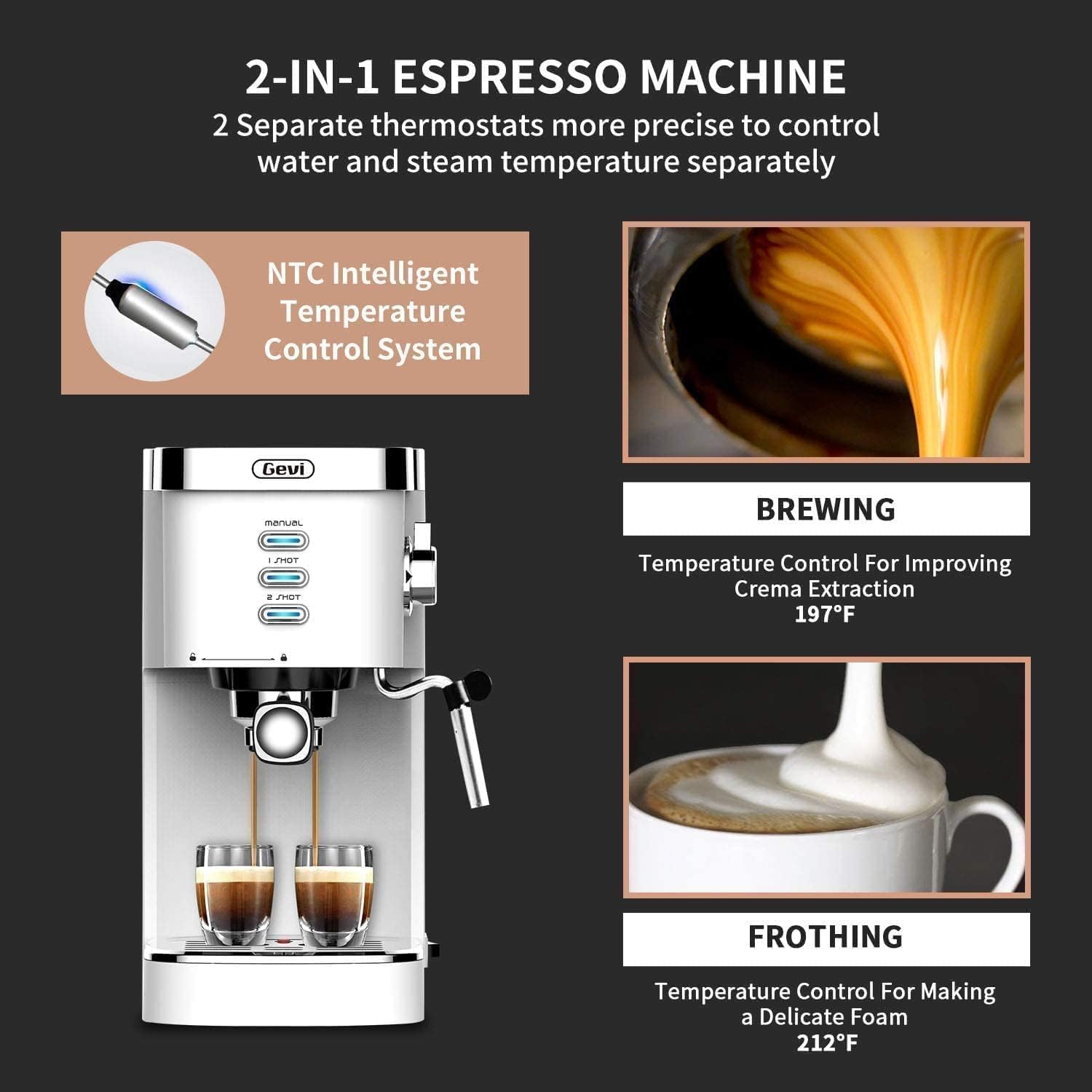 2-IN-1 ESPRESSO MACHINE
2 Separate thermostats more precise to control water and steam temperature separately

NTC Intelligent Temperature Control System

Gevi
manual
1 SHOT
2 SHOT

BREWING
Temperature Control For Improving Crema Extraction
197°F

FROTHING
Temperature Control For Making a Delicate Foam
212°F