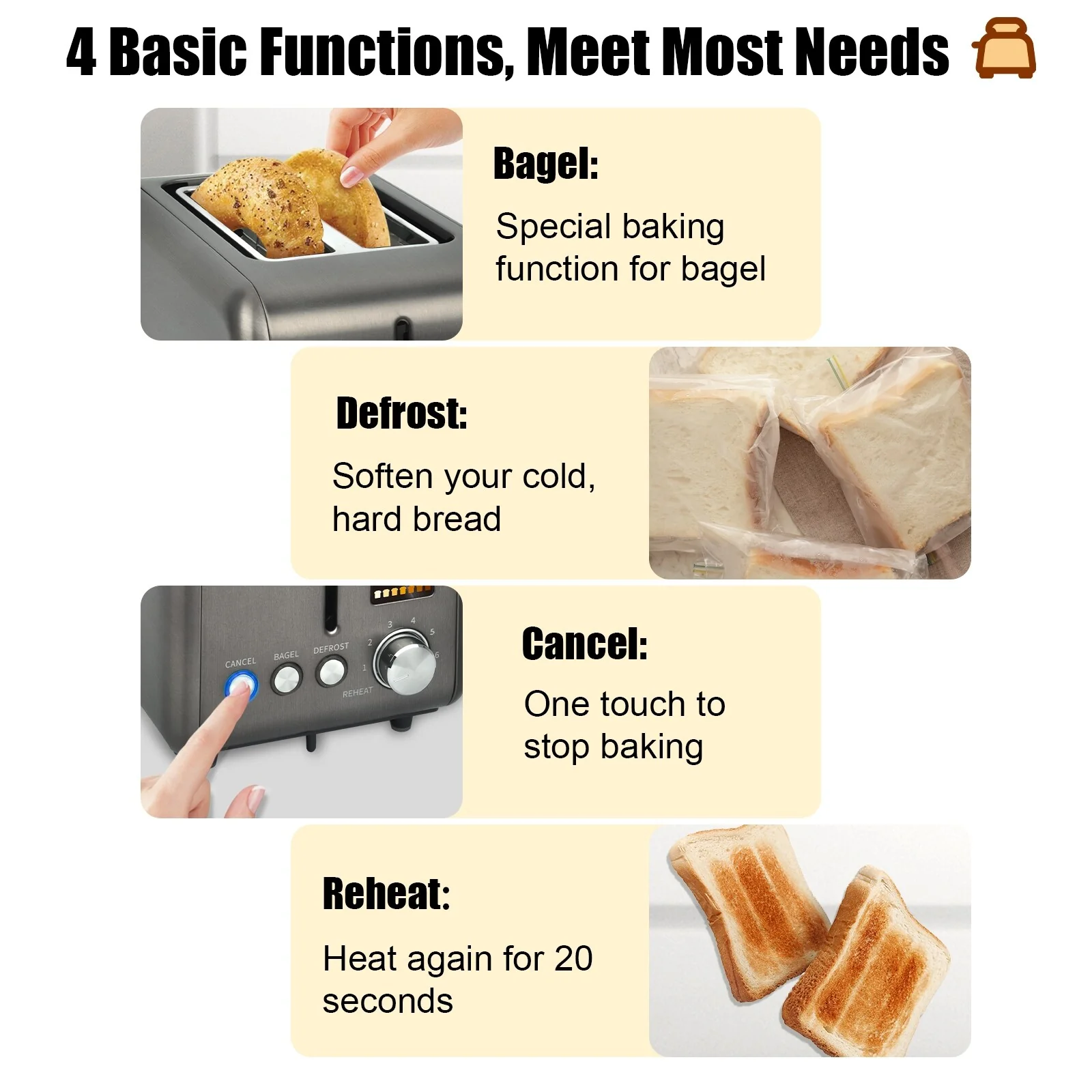 4 Basic Functions, Meet Most Needs

Bagel:

Special baking function for bagel

Defrost:

Soften your cold, hard bread

CANCEL BAGEL DEFROST REHEAT 1 2 3 4 5 6

Cancel:

One touch to stop baking

Reheat:

Heat again for 20 seconds