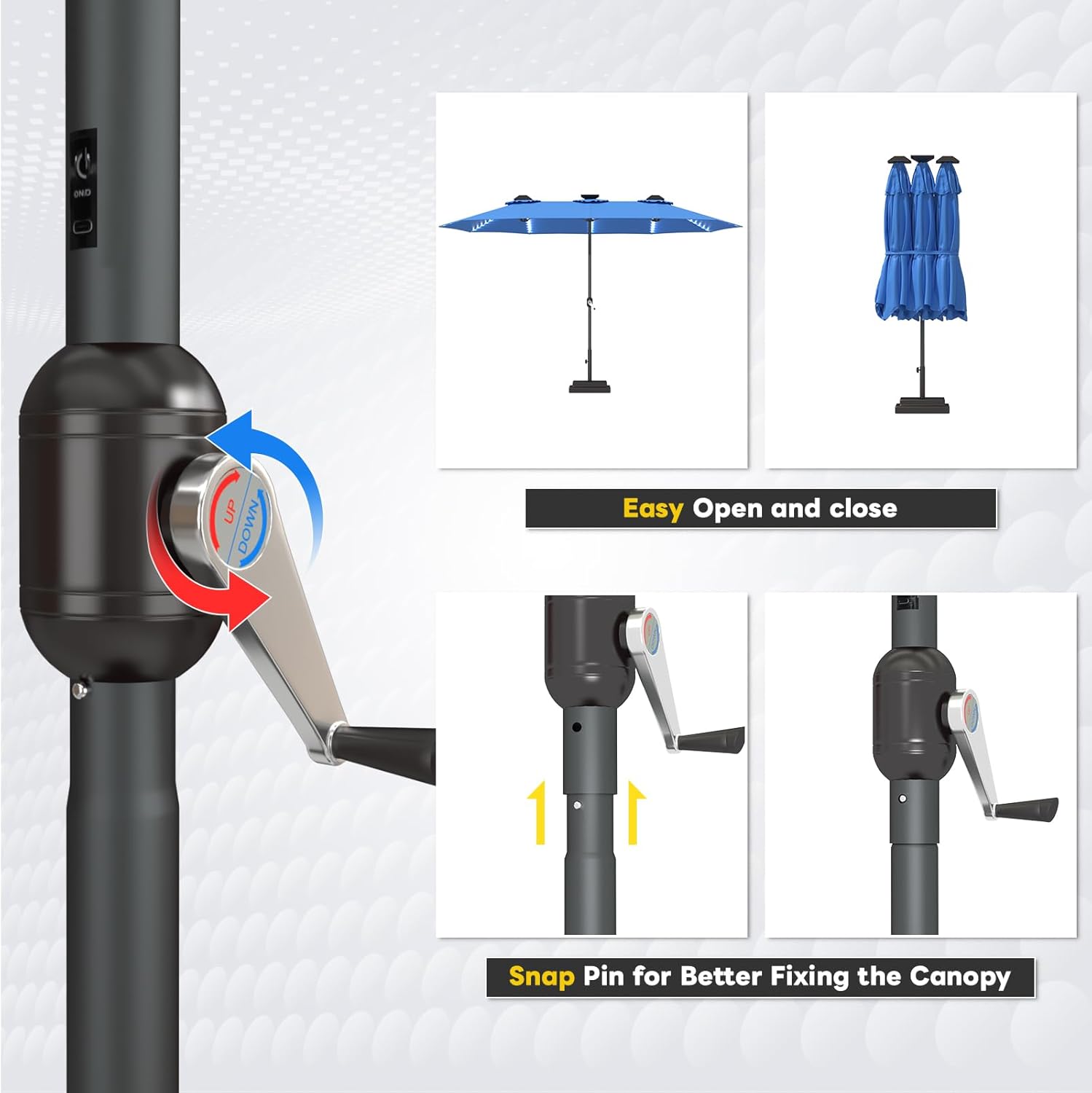 ON/O

UP
DOWN

Easy Open and close

Snap Pin for Better Fixing the Canopy