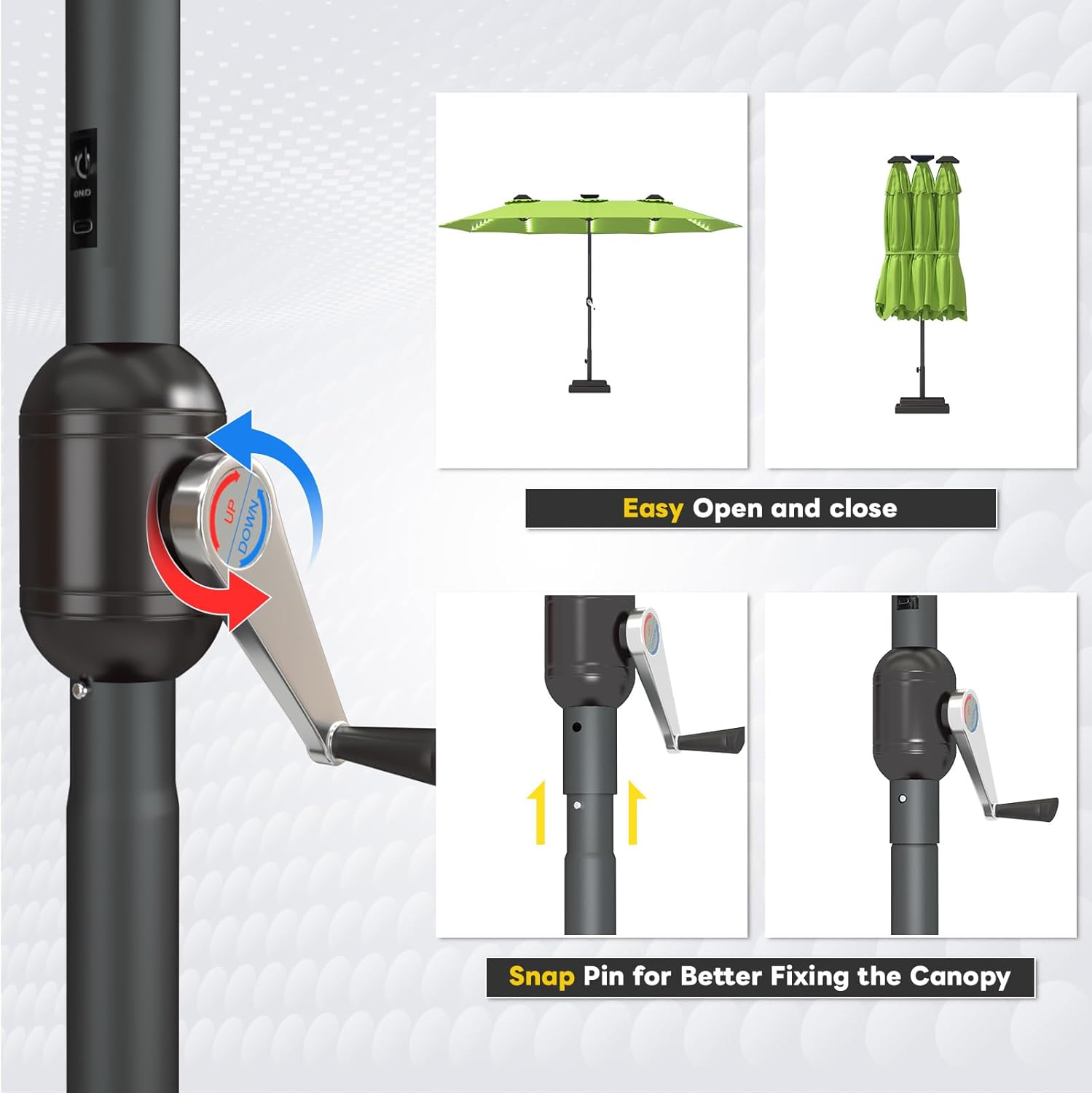 ON/O

UP

DOWN

Easy Open and close

Snap Pin for Better Fixing the Canopy