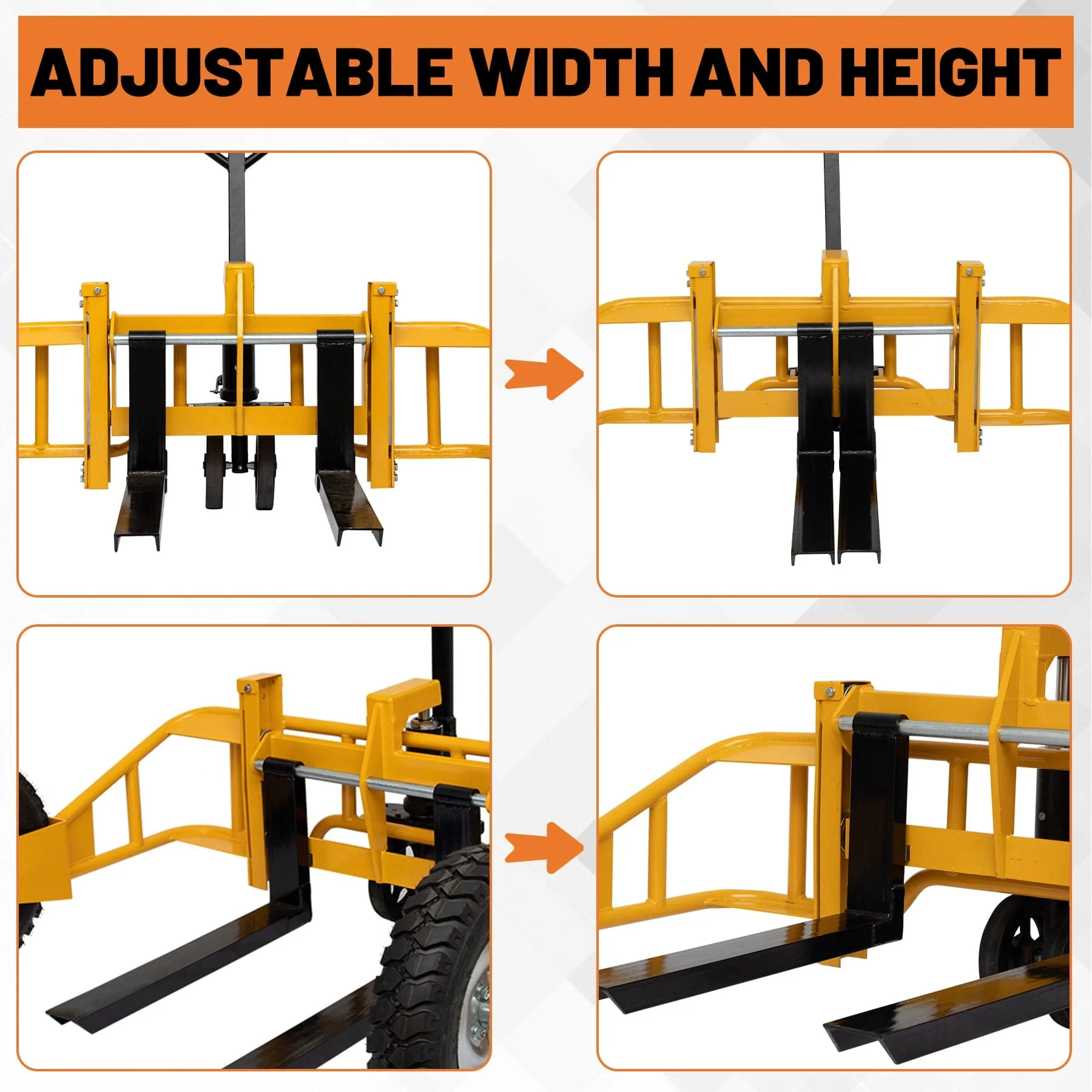 ADJUSTABLE WIDTH AND HEIGHT