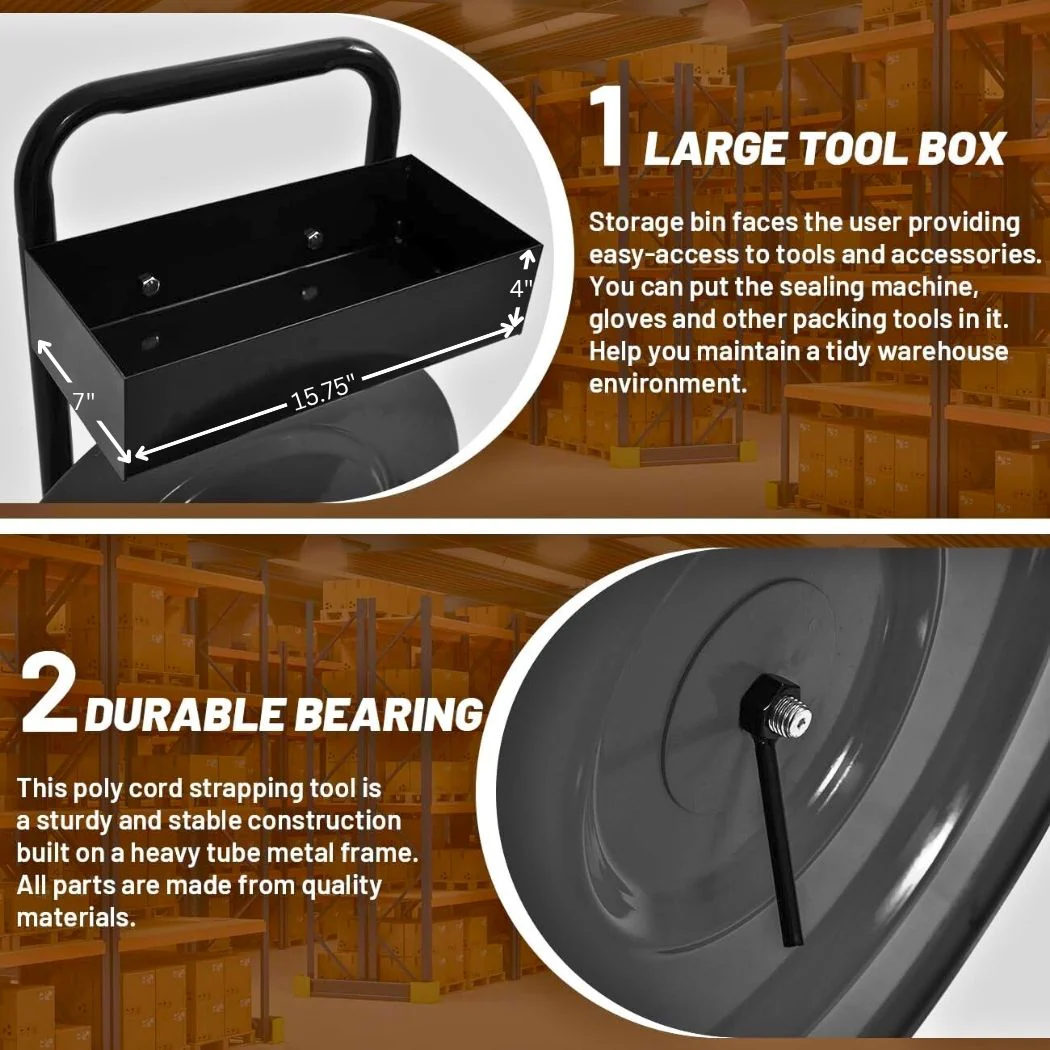 4"

7"

15.75"

1 LARGE TOOL BOX

Storage bin faces the user providing easy-access to tools and accessories. You can put the sealing machine, gloves and other packing tools in it. Help you maintain a tidy warehouse environment.

2 DURABLE BEARING

This poly cord strapping tool is a sturdy and stable construction built on a heavy tube metal frame. All parts are made from quality materials.