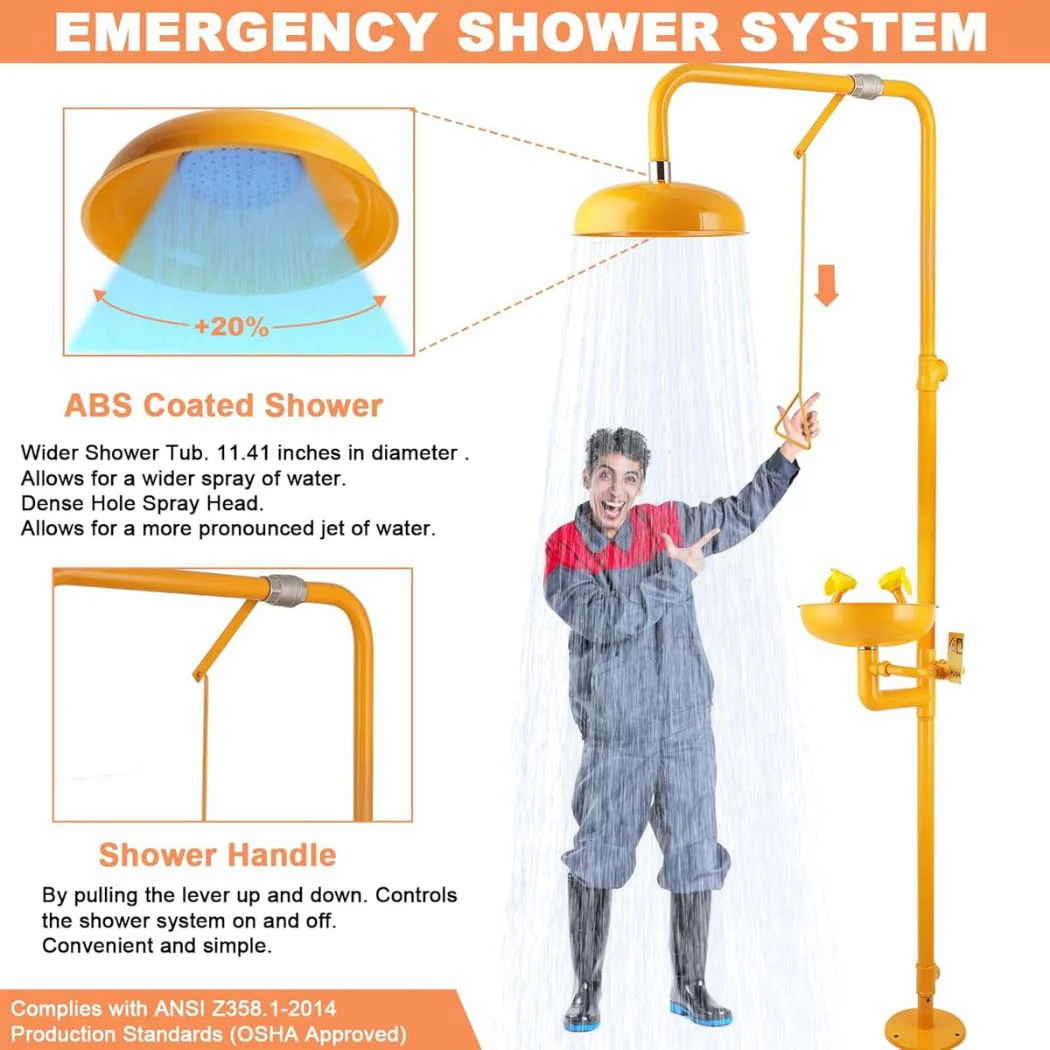 EMERGENCY SHOWER SYSTEM

+20%

ABS Coated Shower

Wider Shower Tub. 11.41 inches in diameter .
Allows for a wider spray of water.
Dense Hole Spray Head.
Allows for a more pronounced jet of water.

Shower Handle

By pulling the lever up and down. Controls the shower system on and off.
Convenient and simple.

Complies with ANSI Z358.1-2014
Production Standards (OSHA Approved)