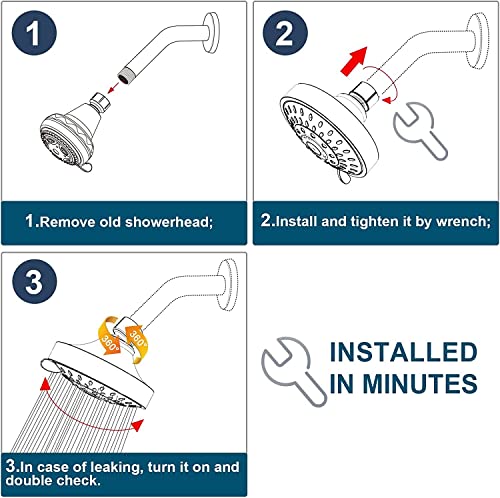 1

1.Remove old showerhead;

2

2.Install and tighten it by wrench;

3

360°

360°

3.In case of leaking, turn it on and double check.

INSTALLED IN MINUTES