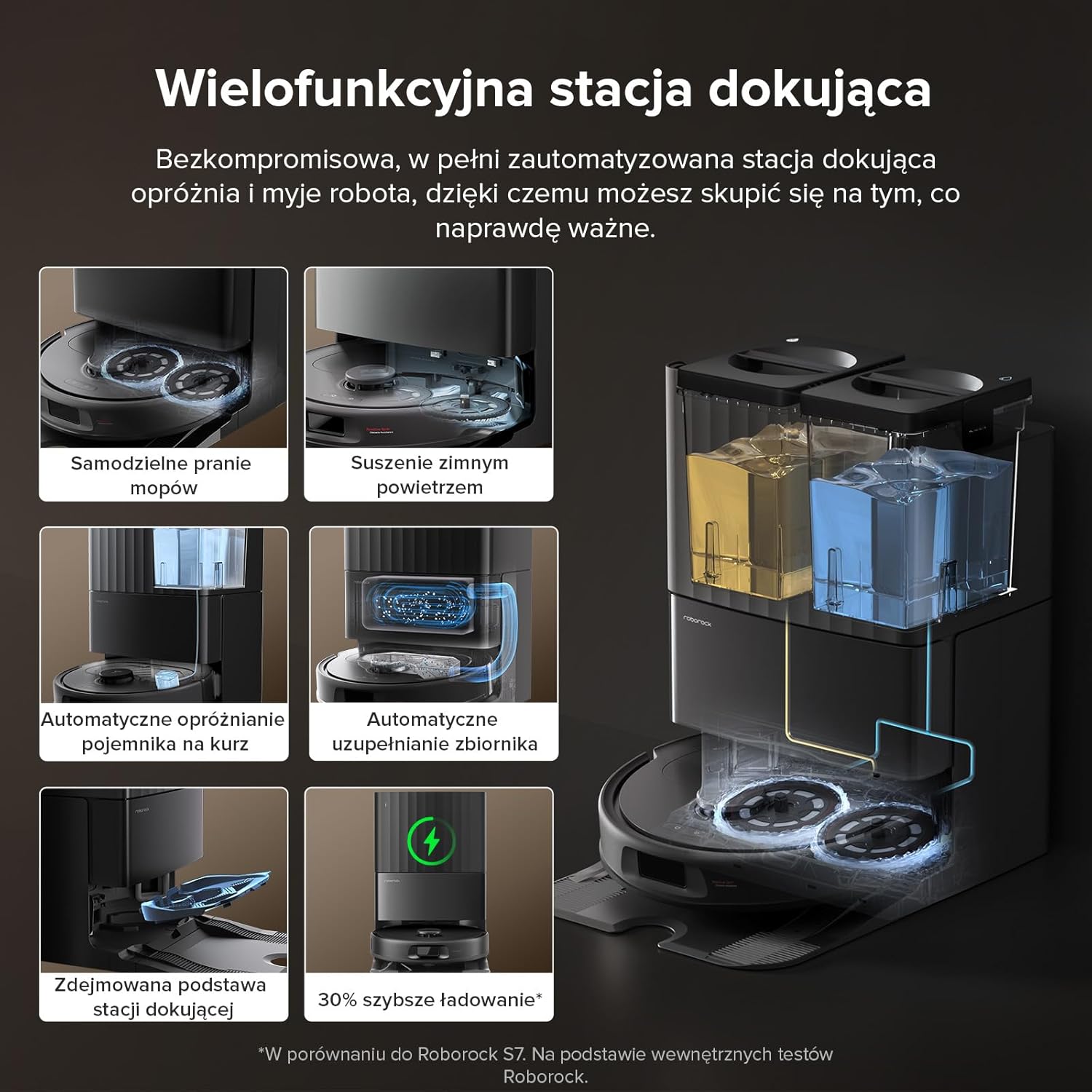 Wielofunkcyjna stacja dokująca

Bezkompromisowa, w pełni zautomatyzowana stacja dokująca opróżnia i myje robota, dzięki czemu możesz skupić się na tym, co naprawdę ważne.

Samodzielne pranie mopów

Suszenie zimnym powietrzem

Automatyczne opróżnianie pojemnika na kurz

Automatyczne uzupełnianie zbiornika

Zdejmowana podstawa stacji dokującej

30% szybsze ładowanie*

roborock

*W porównaniu do Roborock S7. Na podstawie wewnętrznych testów Roborock.