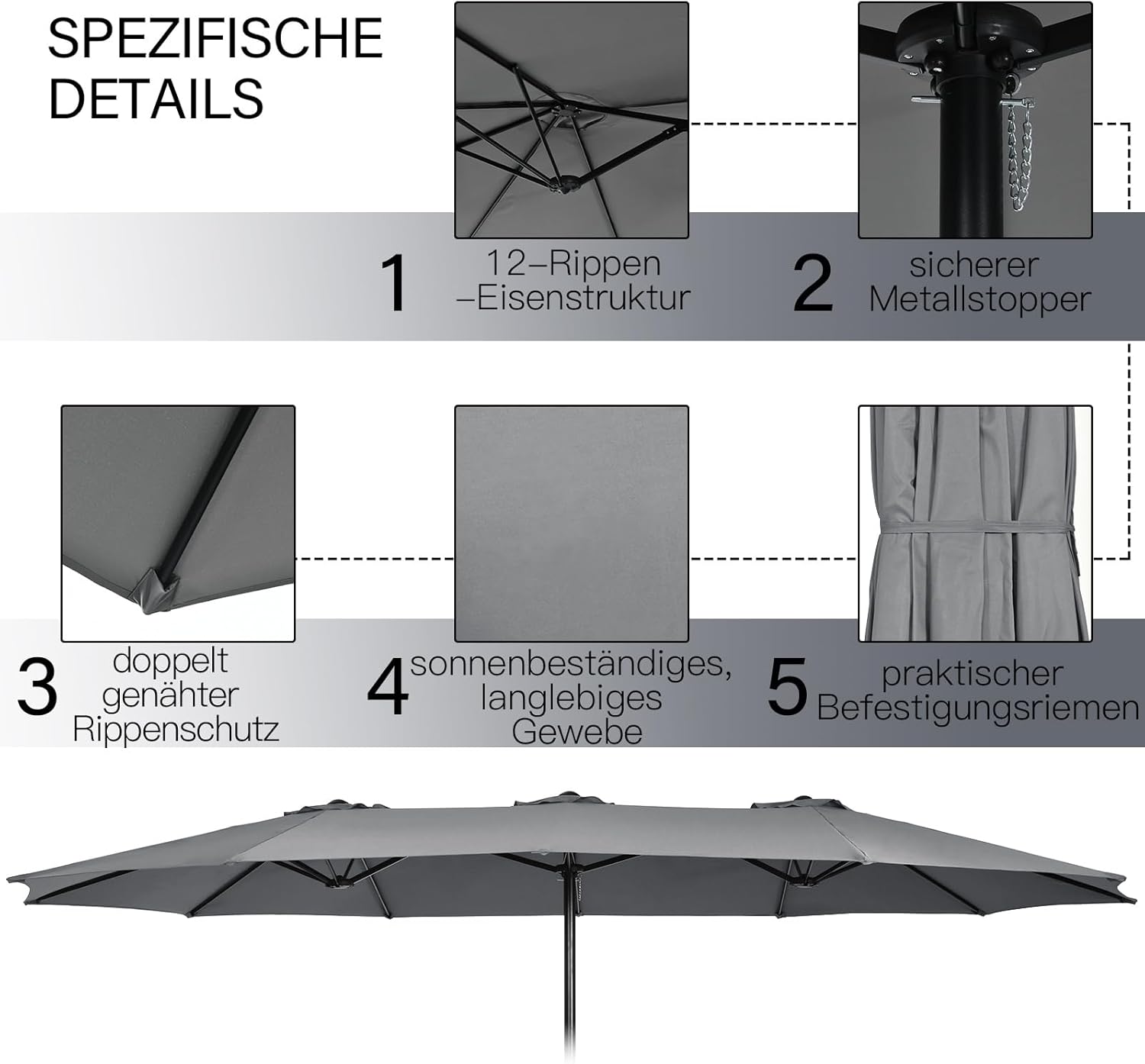 SPEZIFISCHE DETAILS

1 12–Rippen –Eisenstruktur

2 sicherer Metallstopper

3 doppelt genähter Rippenschutz

4 sonnenbeständiges, langlebiges Gewebe

5 praktischer Befestigungsriemen