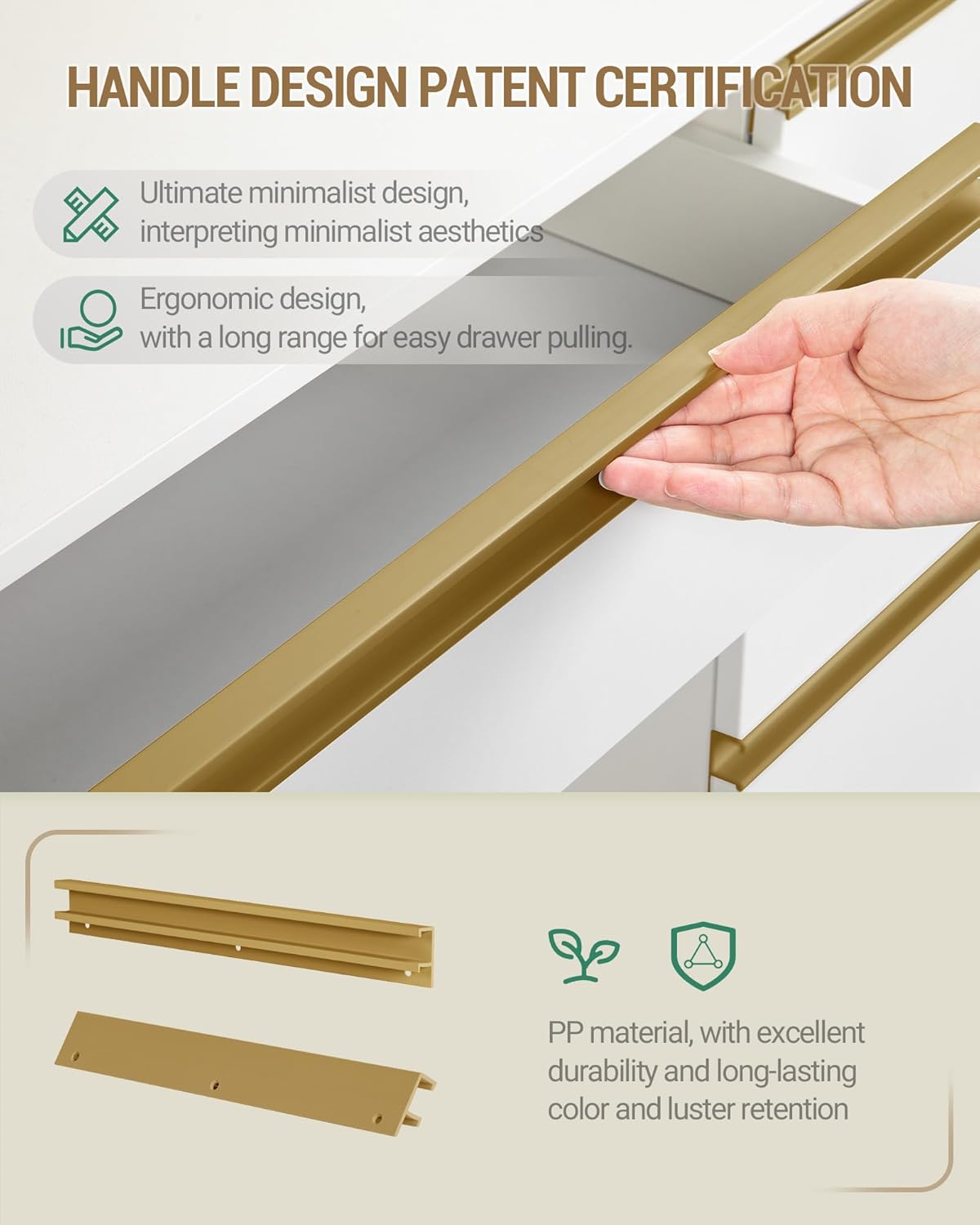 HANDLE DESIGN PATENT CERTIFICATION

Ultimate minimalist design, interpreting minimalist aesthetics

Ergonomic design, with a long range for easy drawer pulling.

PP material, with excellent durability and long-lasting color and luster retention