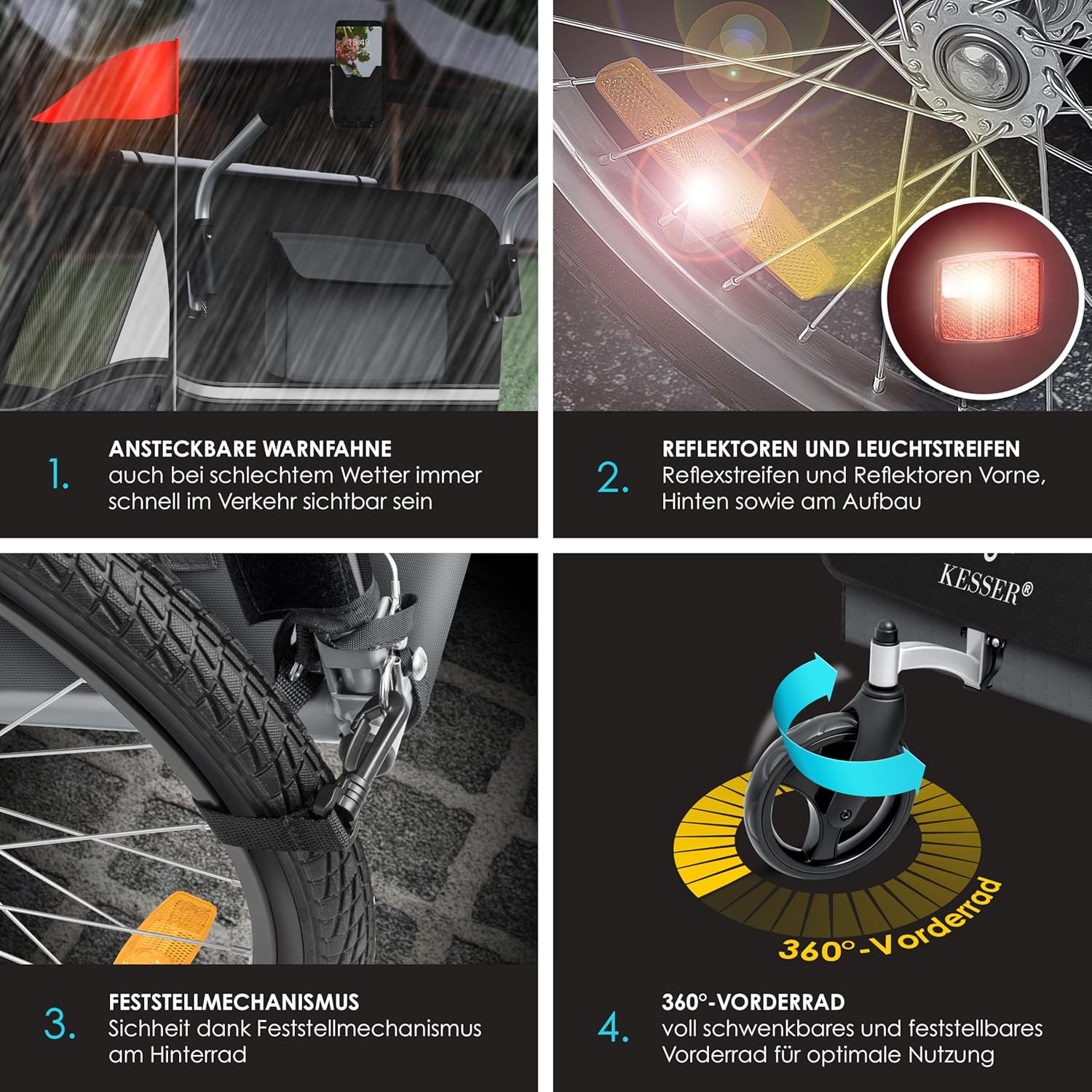 1. ANSTECKBARE WARNFAHNE
auch bei schlechtem Wetter immer schnell im Verkehr sichtbar sein

2. REFLEKTOREN UND LEUCHTSTREIFEN
Reflexstreifen und Reflektoren Vorne, Hinten sowie am Aufbau

KESSER®

360°-Vorderrad

3. FESTSTELLMECHANISMUS
Sichheit dank Feststellmechanismus am Hinterrad

4. 360°-VORDERRAD
voll schwenkbares und feststellbares Vorderrad für optimale Nutzung